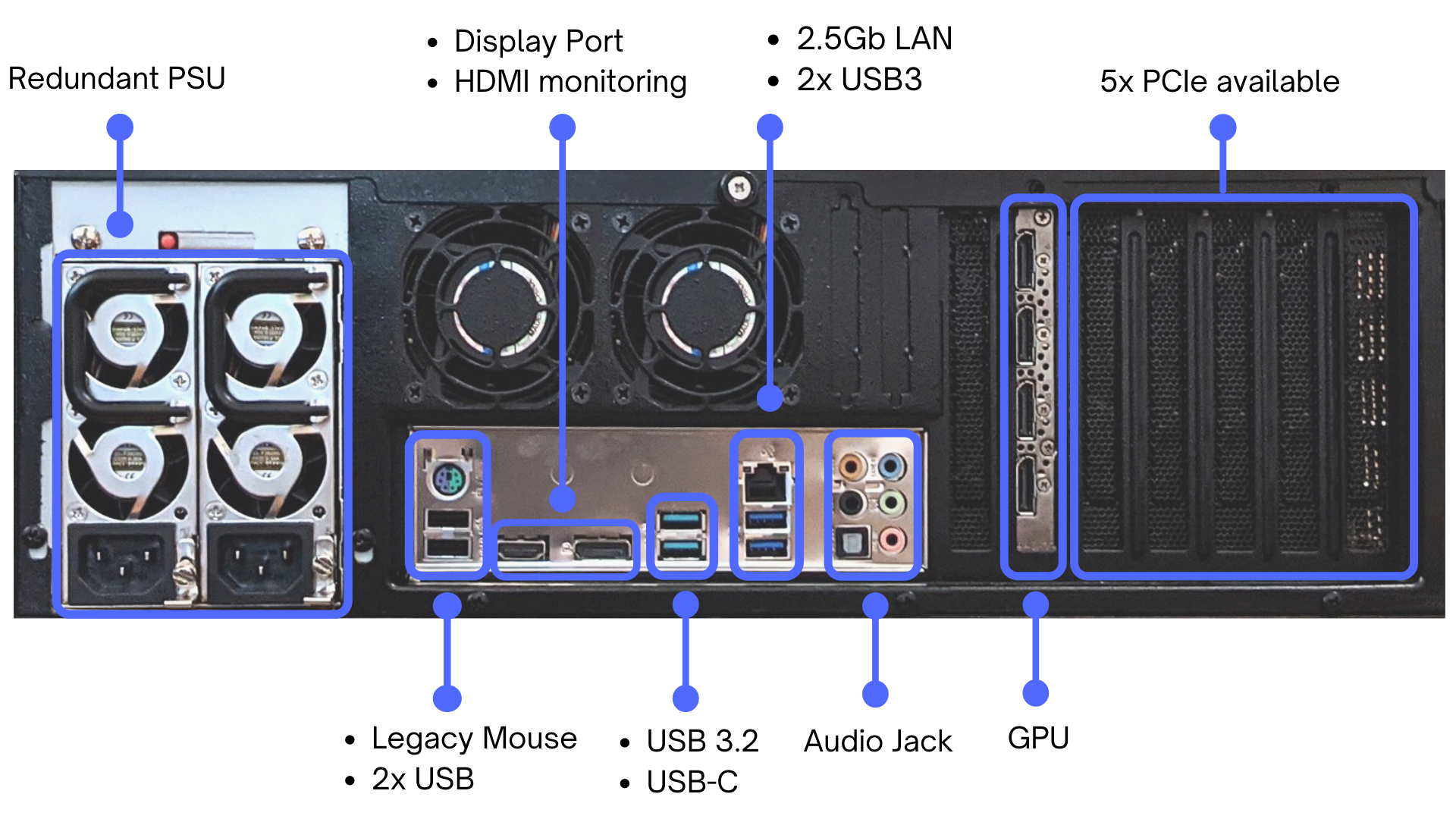 Redundant PSU

• Display Port
• HDMI monitoring

• 2.5Gb LAN
• 2x USB3

5x PCIe available

• Legacy Mouse
• 2x USB

• USB 3.2
• USB-C

Audio Jack

GPU